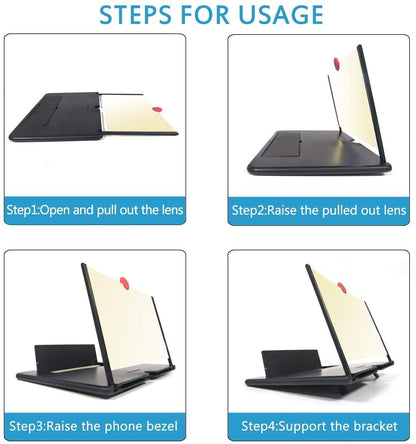 STEPS FOR USAGE

Step1:Open and pull out the lens

Step2:Raise the pulled out lens

Step3:Raise the phone bezel

Step4:Support the bracket