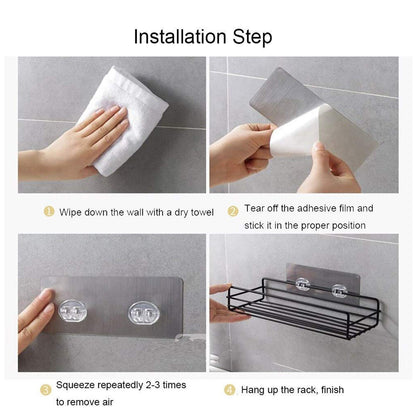 Installation Step

1 Wipe down the wall with a dry towel

2 Tear off the adhesive film and stick it in the proper position

3 Squeeze repeatedly 2-3 times to remove air

4 Hang up the rack, finish