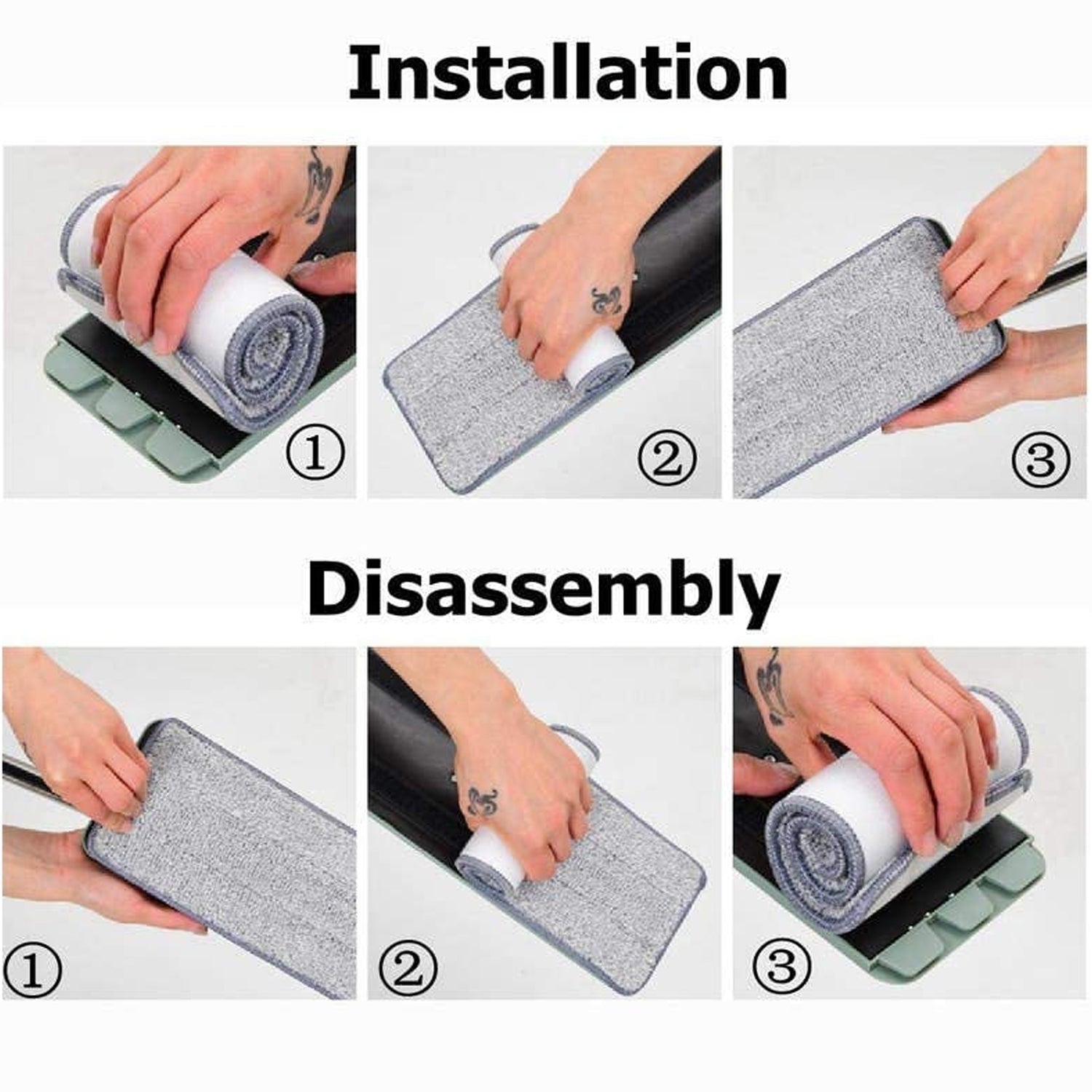 Installation

①

②

③

Disassembly

①

②

③