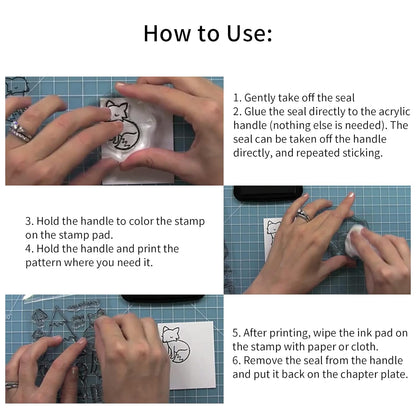 How to Use:

1. Gently take off the seal
2. Glue the seal directly to the acrylic handle (nothing else is needed). The seal can be taken off the handle directly, and repeated sticking.

3. Hold the handle to color the stamp on the stamp pad.
4. Hold the handle and print the pattern where you need it.

5. After printing, wipe the ink pad on the stamp with paper or cloth.
6. Remove the seal from the handle and put it back on the chapter plate.