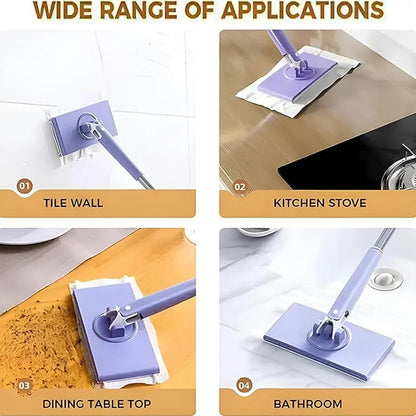 WIDE RANGE OF APPLICATIONS

01

TILE WALL

02

KITCHEN STOVE

03

DINING TABLE TOP

04

BATHROOM