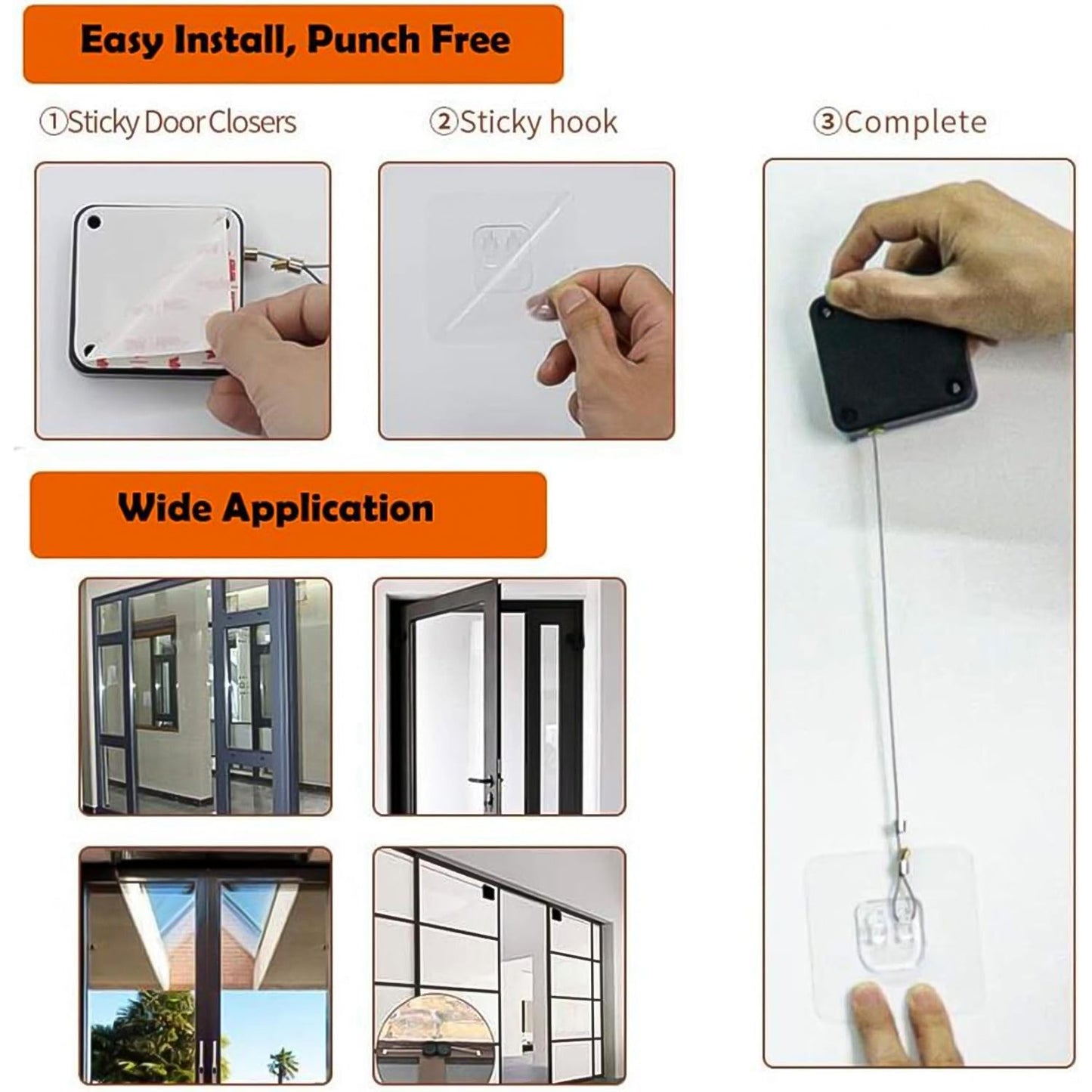 Easy Install, Punch Free

①Sticky Door Closers

②Sticky hook

③Complete

Wide Application